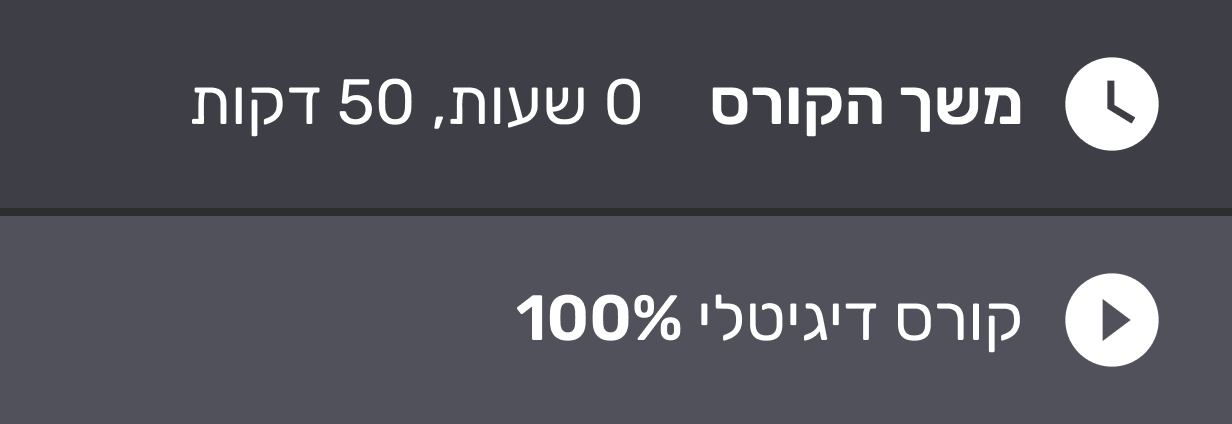 משך הקורס 0 שעות, 50 דקות

קורס דיגיטלי 100%